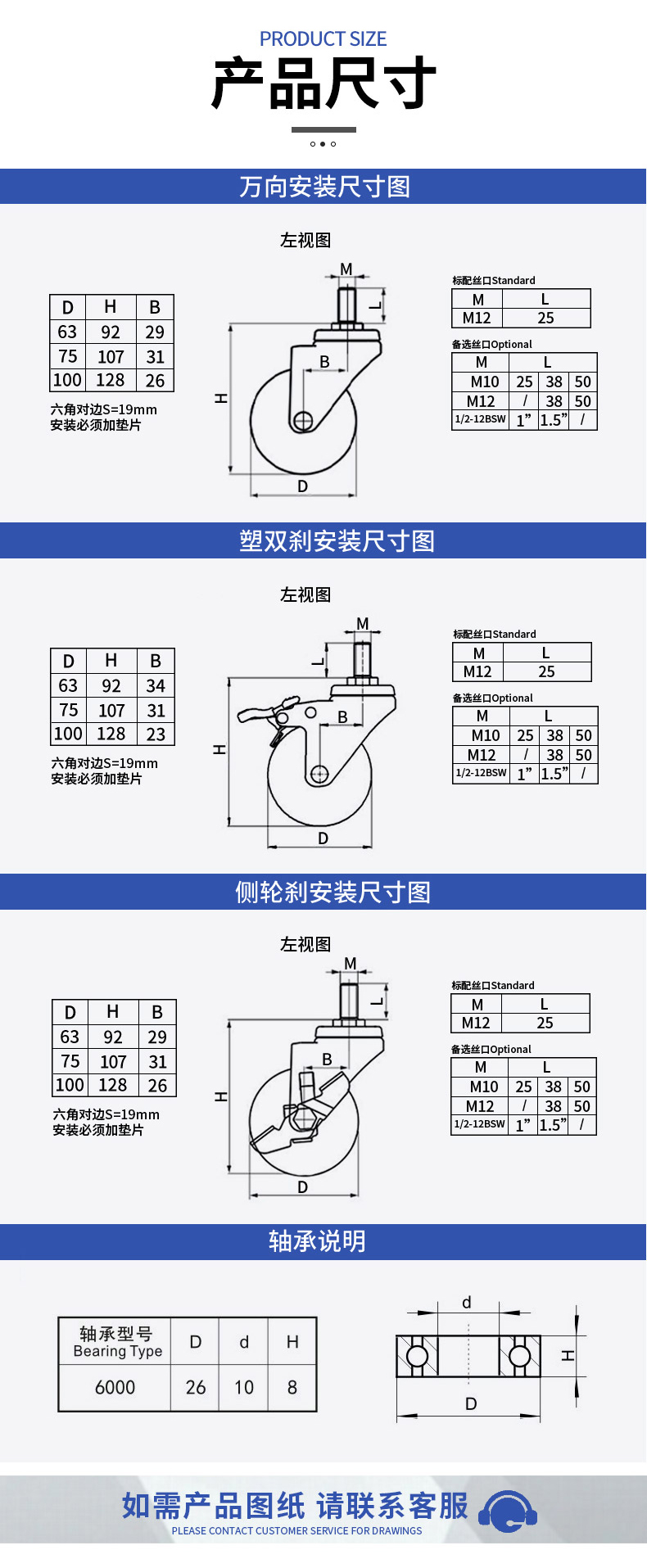 PRODUCT SIZE
产品尺寸

万向安装尺寸图

左视图

| D | H | B |
|---|---|---|
| 63 | 92 | 29 |
| 75 | 107 | 31 |
| 100 | 128 | 26 |

六角对边S=19mm
安装必须加垫片

M
L
B
H
D

标配丝口Standard

| M | L |
|---|---|
| M12 | 25 |

备选丝口Optional

| M | L | | |
|---|---|---|---|
| M10 | 25 | 38 | 50 |
| M12 | / | 38 | 50 |
| 1/2-12BSW | 1” | 1.5” | / |

塑双刹安装尺寸图

左视图

| D | H | B |
|---|---|---|
| 63 | 92 | 34 |
| 75 | 107 | 31 |
| 100 | 128 | 23 |

六角对边S=19mm
安装必须加垫片

M
L
B
H
D

标配丝口Standard

| M | L |
|---|---|
| M12 | 25 |

备选丝口Optional

| M | L | | |
|---|---|---|---|
| M10 | 25 | 38 | 50 |
| M12 | / | 38 | 50 |
| 1/2-12BSW | 1” | 1.5” | / |

侧轮刹安装尺寸图

左视图

| D | H | B |
|---|---|---|
| 63 | 92 | 29 |
| 75 | 107 | 31 |
| 100 | 128 | 26 |

六角对边S=19mm
安装必须加垫片

M
L
B
H
D

标配丝口Standard

| M | L |
|---|---|
| M12 | 25 |

备选丝口Optional

| M | L | | |
|---|---|---|---|
| M10 | 25 | 38 | 50 |
| M12 | / | 38 | 50 |
| 1/2-12BSW | 1” | 1.5” | / |

轴承说明

| 轴承型号 Bearing Type | D | d | H |
|---|---|---|---|
| 6000 | 26 | 10 | 8 |

d
H
D

如需产品图纸 请联系客服
PLEASE CONTACT CUSTOMER SERVICE FOR DRAWINGS